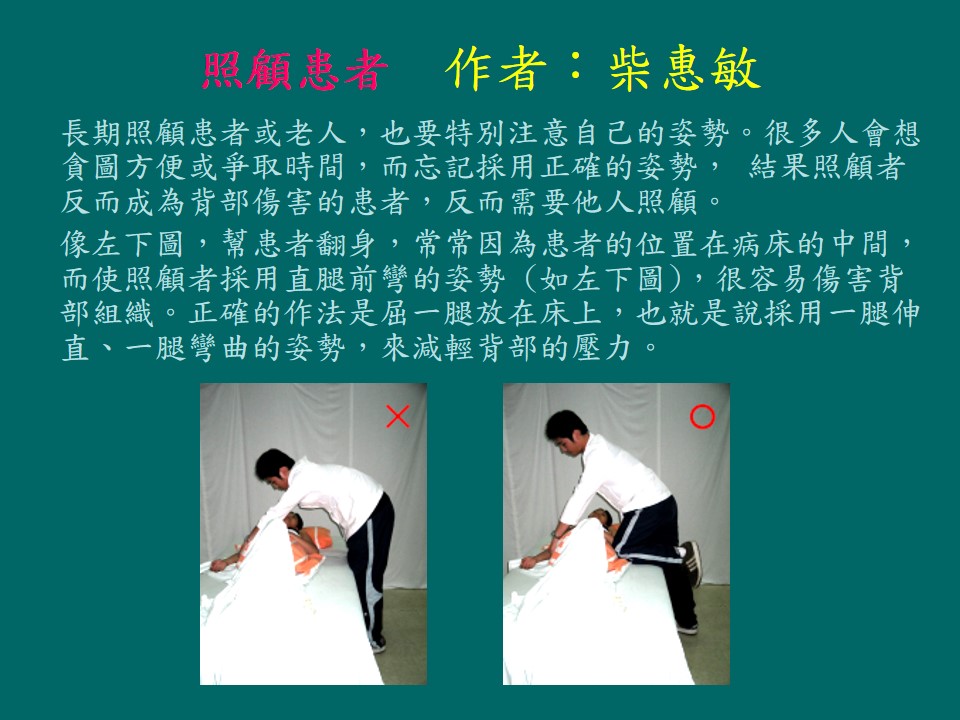 照顧患者　作者：柴惠敏

長期照顧患者或老人，也要特別注意自己的姿勢。很多人會想貪圖方便或爭取時間，而忘記採用正確的姿勢，　結果照顧者反而成為背部傷害的患者，反而需要他人照顧。

像左下圖，幫患者翻身，常常因為患者的位置在病床的中間，而使照顧者採用直腿前彎的姿勢（如左下圖），很容易傷害背部組織。正確的作法是屈一腿放在床上，也就是說採用一腿伸直、一腿彎曲的姿勢，來減輕背部的壓力。

×

○